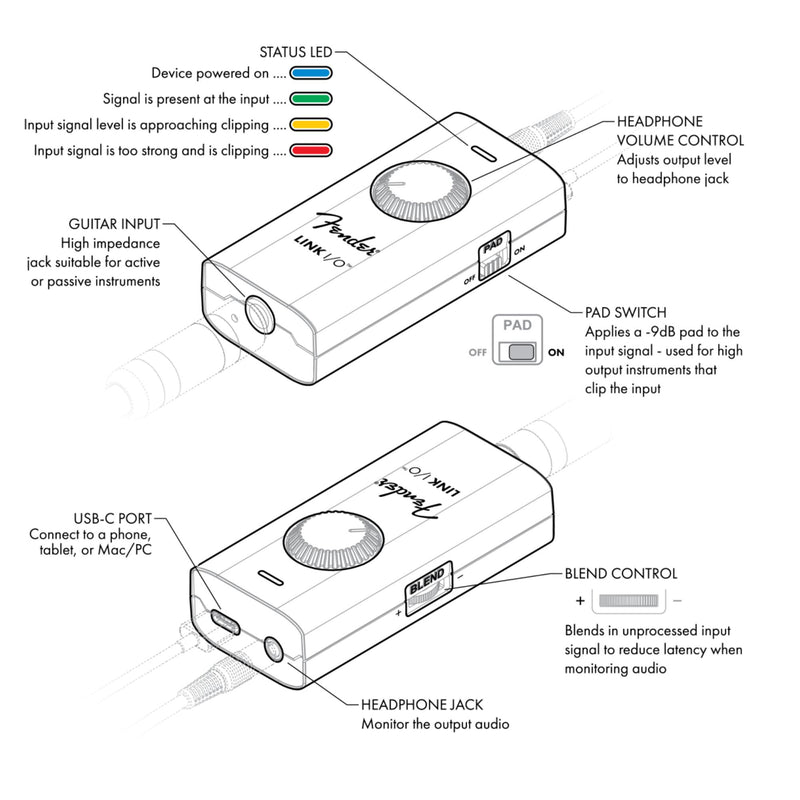 STATUS LED
Device powered on ....
Signal is present at the input ....
Input signal level is approaching clipping ....
Input signal is too strong and is clipping ....

HEADPHONE VOLUME CONTROL
Adjusts output level to headphone jack

GUITAR INPUT
High impedance jack suitable for active or passive instruments

Fender
LINK I/O™

PAD
OFF ON

PAD SWITCH
Applies a -9dB pad to the input signal - used for high output instruments that clip the input

PAD
OFF ON

Fender
LINK I/O™

USB-C PORT
Connect to a phone, tablet, or Mac/PC

BLEND
+ −

BLEND CONTROL
+ −
Blends in unprocessed input signal to reduce latency when monitoring audio

HEADPHONE JACK
Monitor the output audio