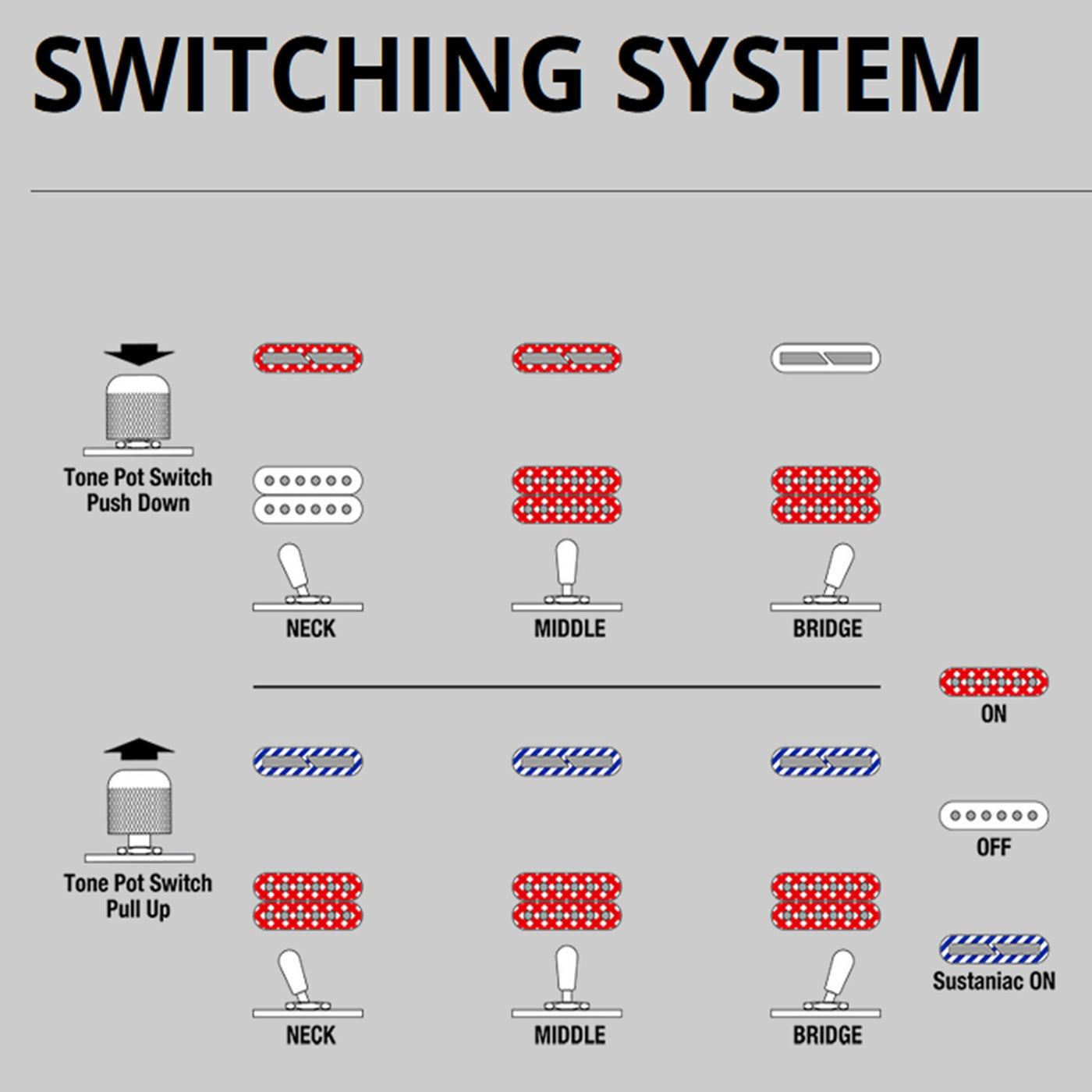 SWITCHING SYSTEM

Tone Pot Switch Push Down

NECK

MIDDLE

BRIDGE

ON

Tone Pot Switch Pull Up

OFF

Sustaniac ON

NECK

MIDDLE

BRIDGE